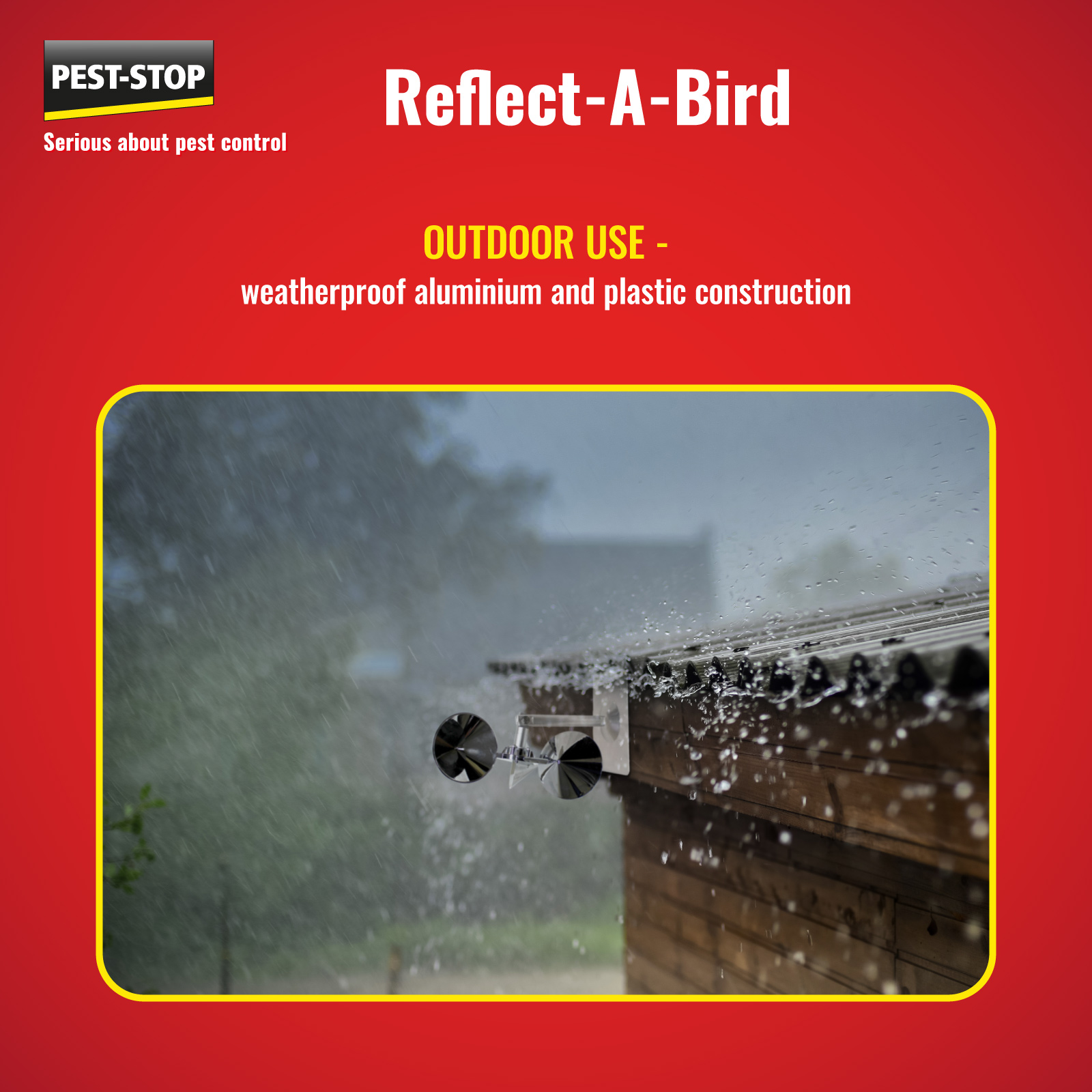 PEST-STOP
Serious about pest control

Reflect-A-Bird

OUTDOOR USE -
weatherproof aluminium and plastic construction